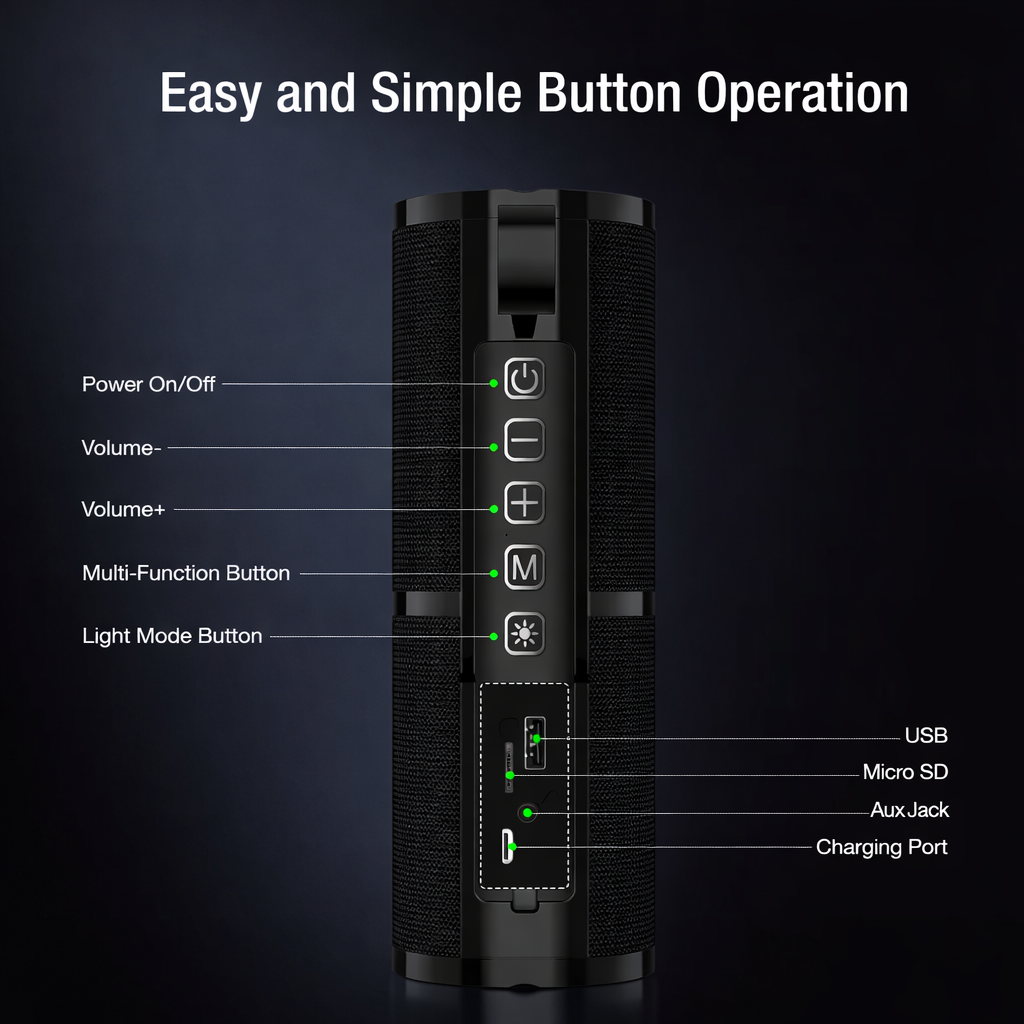 Easy and Simple Button Operation

Power On/Off

Volume-

Volume+

Multi-Function Button

Light Mode Button

M

USB

Micro SD

Aux Jack

Charging Port