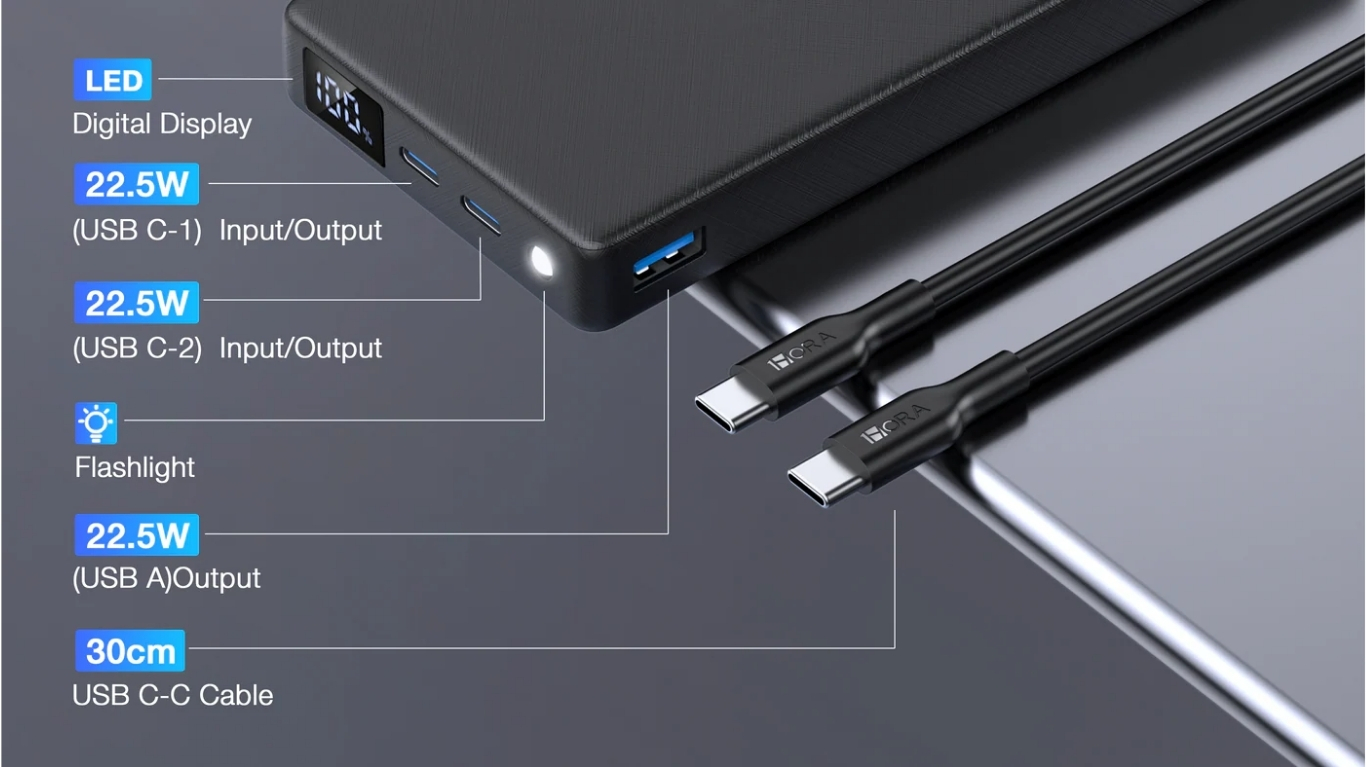 LED
Digital Display

100%

22.5W
(USB C-1) Input/Output

22.5W
(USB C-2) Input/Output

Flashlight

22.5W
(USB A)Output

30cm
USB C-C Cable

1HORA

1HORA