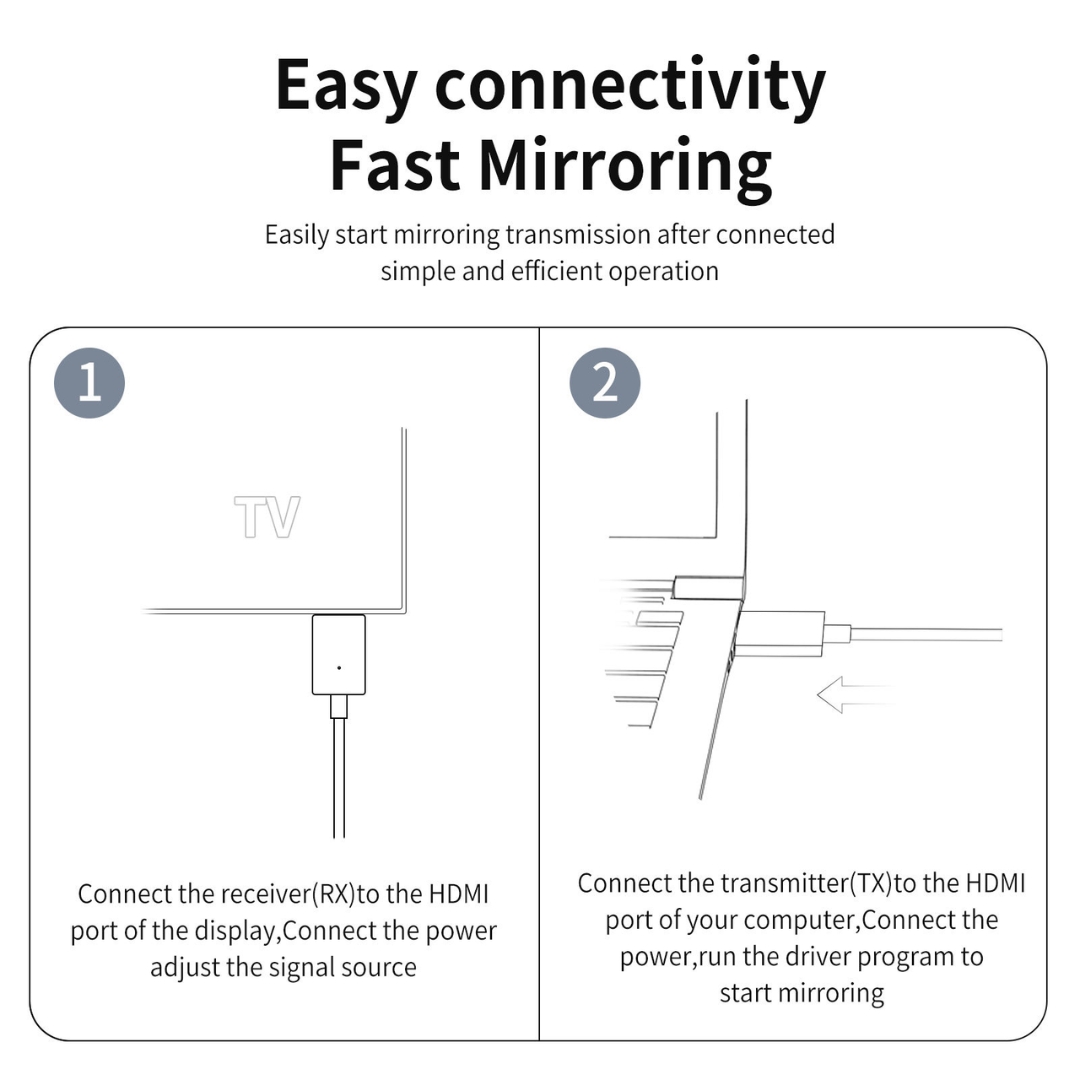 Easy connectivity
Fast Mirroring

Easily start mirroring transmission after connected
simple and efficient operation

1

TV

Connect the receiver(RX)to the HDMI port of the display,Connect the power adjust the signal source

2

Connect the transmitter(TX)to the HDMI port of your computer,Connect the power,run the driver program to start mirroring